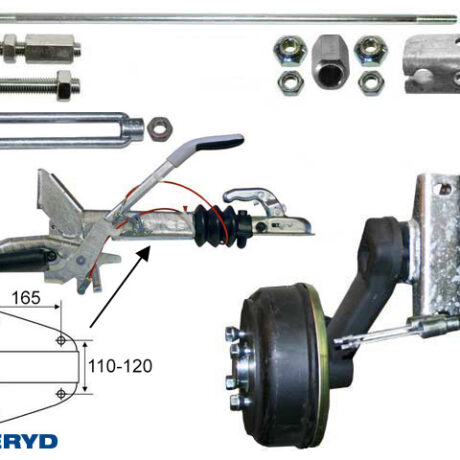 165

110-120

ERYD