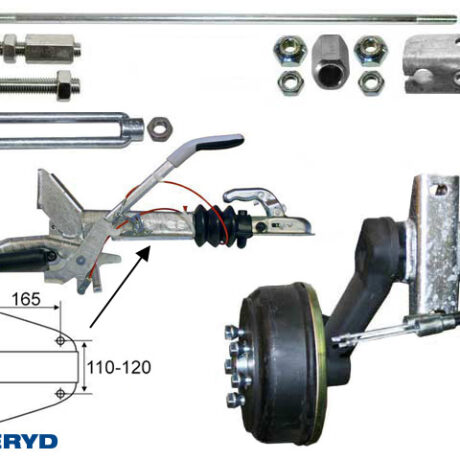 165

110-120

ERYD