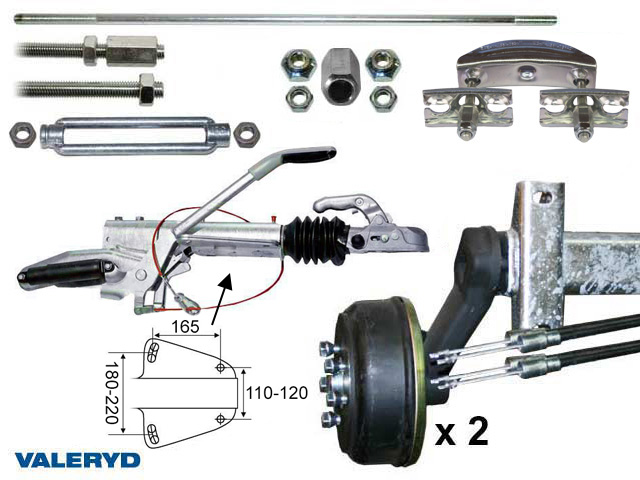 165

180-220

110-120

x 2

VALERYD