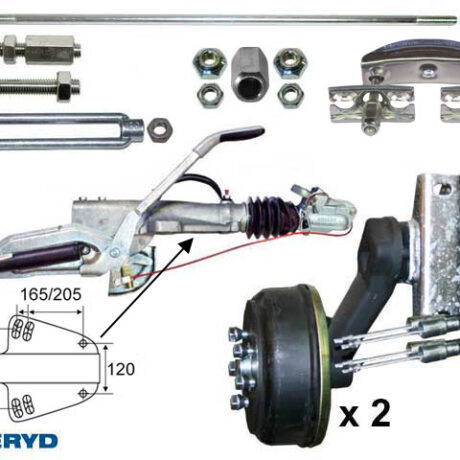 165/205

120

x 2

ERYD